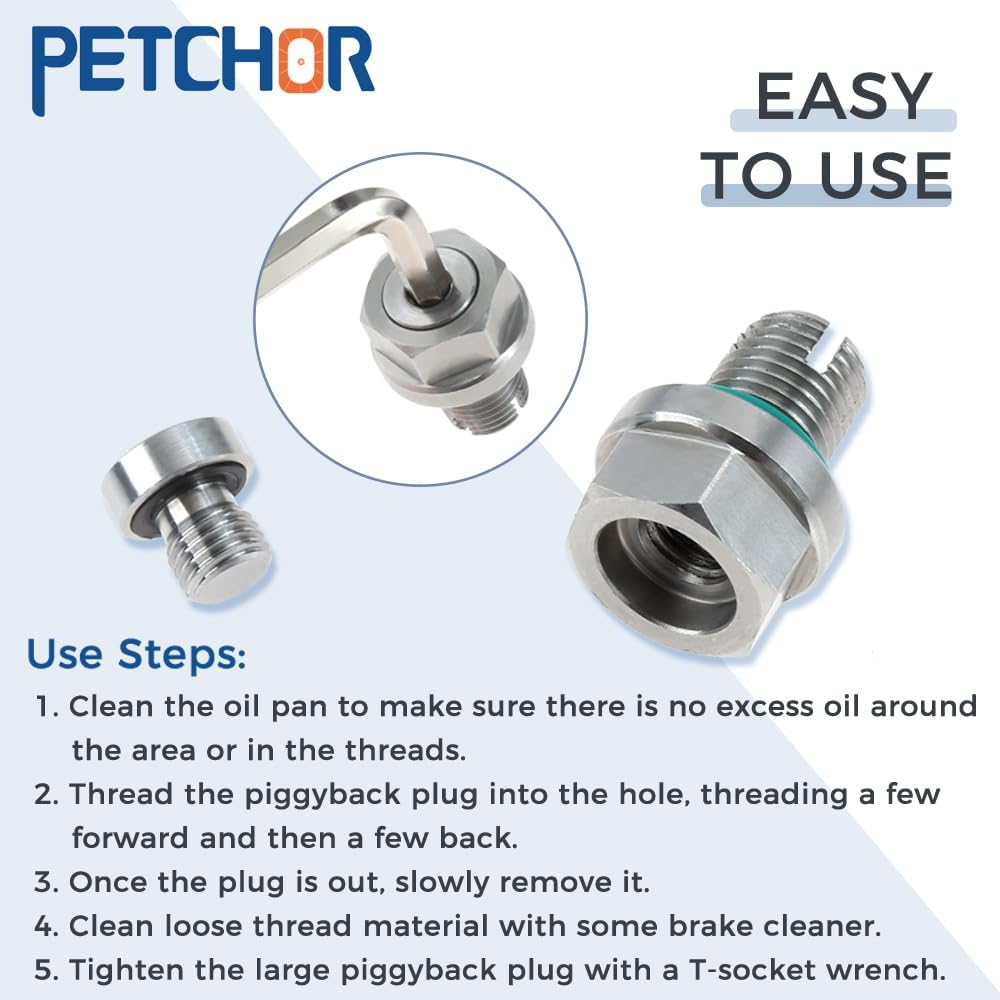 PETCHOR

EASY TO USE

Use Steps:

1. Clean the oil pan to make sure there is no excess oil around the area or in the threads.
2. Thread the piggyback plug into the hole, threading a few forward and then a few back.
3. Once the plug is out, slowly remove it.
4. Clean loose thread material with some brake cleaner.
5. Tighten the large piggyback plug with a T-socket wrench.