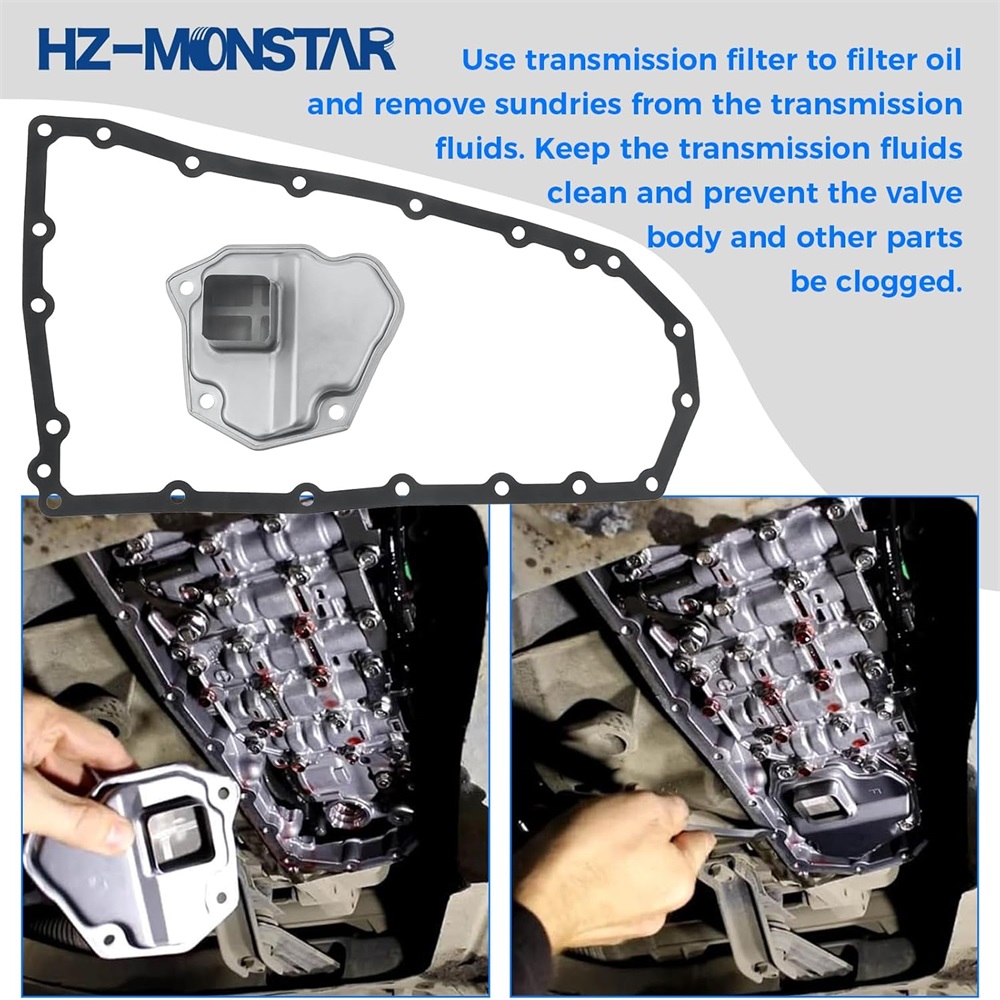 HZ-MONSTAR

Use transmission filter to filter oil and remove sundries from the transmission fluids. Keep the transmission fluids clean and prevent the valve body and other parts be clogged.